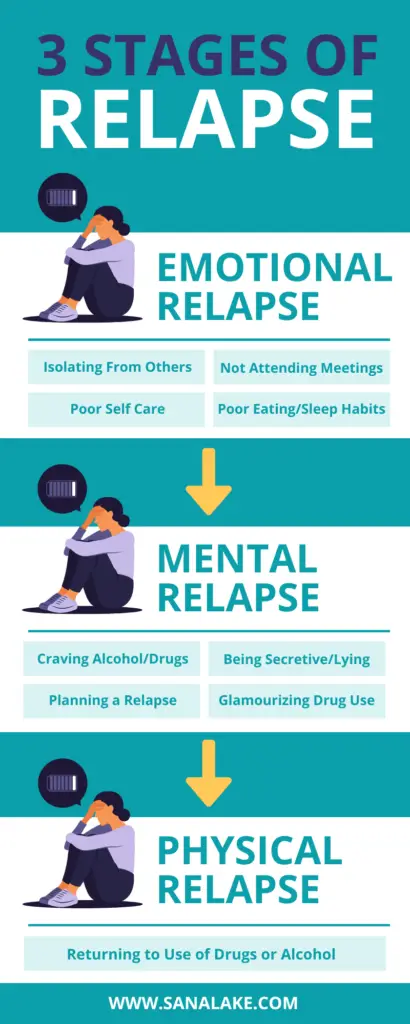 3 STAGES OF RELAPSE

EMOTIONAL RELAPSE

Isolating From Others
Not Attending Meetings
Poor Self Care
Poor Eating/Sleep Habits

MENTAL RELAPSE

Craving Alcohol/Drugs
Being Secretive/Lying
Planning a Relapse
Glamourizing Drug Use

PHYSICAL RELAPSE

Returning to Use of Drugs or Alcohol

WWW.SANALAKE.COM