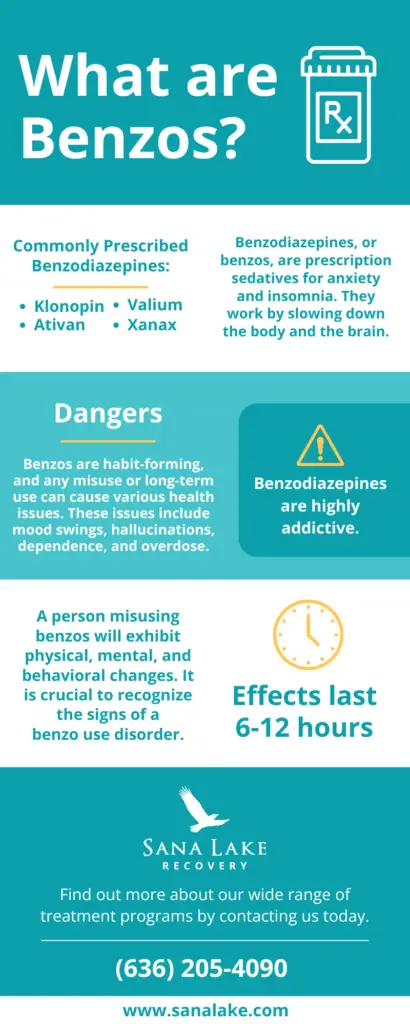 What are Benzos?

Rx

Commonly Prescribed Benzodiazepines:

- Klonopin
- Ativan
- Valium
- Xanax

Benzodiazepines, or benzos, are prescription sedatives for anxiety and insomnia. They work by slowing down the body and the brain.

Dangers

Benzos are habit-forming, and any misuse or long-term use can cause various health issues. These issues include mood swings, hallucinations, dependence, and overdose.

Benzodiazepines are highly addictive.

A person misusing benzos will exhibit physical, mental, and behavioral changes. It is crucial to recognize the signs of a benzo use disorder.

Effects last 6-12 hours

SANA LAKE RECOVERY

Find out more about our wide range of treatment programs by contacting us today.

(636) 205-4090

www.sanalake.com