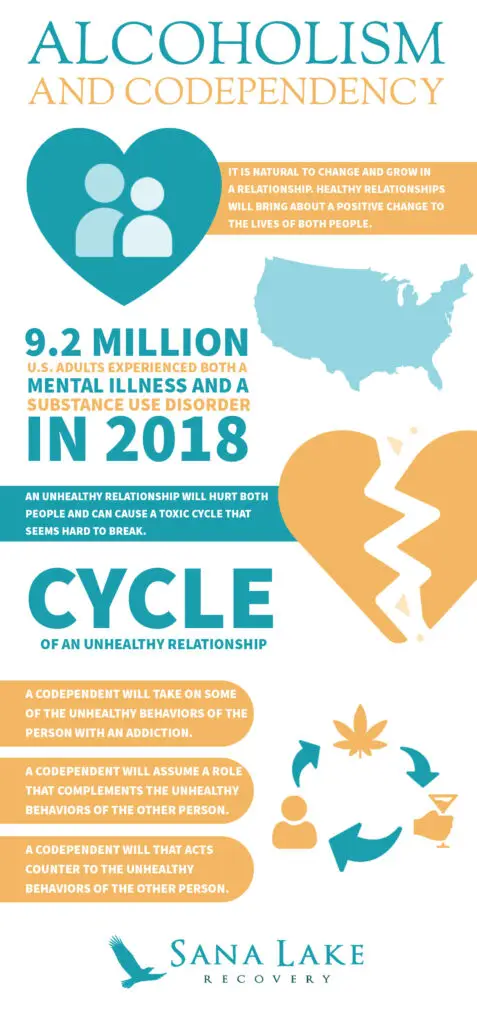 ALCOHOLISM
AND CODEPENDENCY

IT IS NATURAL TO CHANGE AND GROW IN A RELATIONSHIP. HEALTHY RELATIONSHIPS WILL BRING ABOUT A POSITIVE CHANGE TO THE LIVES OF BOTH PEOPLE.

9.2 MILLION
U.S. ADULTS EXPERIENCED BOTH A
MENTAL ILLNESS AND A
SUBSTANCE USE DISORDER
IN 2018

AN UNHEALTHY RELATIONSHIP WILL HURT BOTH PEOPLE AND CAN CAUSE A TOXIC CYCLE THAT SEEMS HARD TO BREAK.

CYCLE
OF AN UNHEALTHY RELATIONSHIP

A CODEPENDENT WILL TAKE ON SOME OF THE UNHEALTHY BEHAVIORS OF THE PERSON WITH AN ADDICTION.

A CODEPENDENT WILL ASSUME A ROLE THAT COMPLEMENTS THE UNHEALTHY BEHAVIORS OF THE OTHER PERSON.

A CODEPENDENT WILL THAT ACTS COUNTER TO THE UNHEALTHY BEHAVIORS OF THE OTHER PERSON.

SANA LAKE
RECOVERY